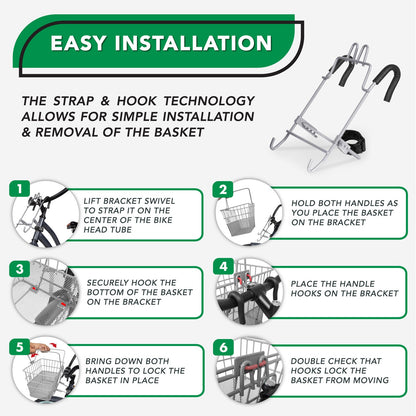 EASY INSTALLATION

THE STRAP & HOOK TECHNOLOGY ALLOWS FOR SIMPLE INSTALLATION & REMOVAL OF THE BASKET

1
LIFT BRACKET SWIVEL TO STRAP IT ON THE CENTER OF THE BIKE HEAD TUBE

2
HOLD BOTH HANDLES AS YOU PLACE THE BASKET ON THE BRACKET

3
SECURELY HOOK THE BOTTOM OF THE BASKET ON THE BRACKET

4
PLACE THE HANDLE HOOKS ON THE BRACKET

5
BRING DOWN BOTH HANDLES TO LOCK THE BASKET IN PLACE

6
DOUBLE CHECK THAT HOOKS LOCK THE BASKET FROM MOVING