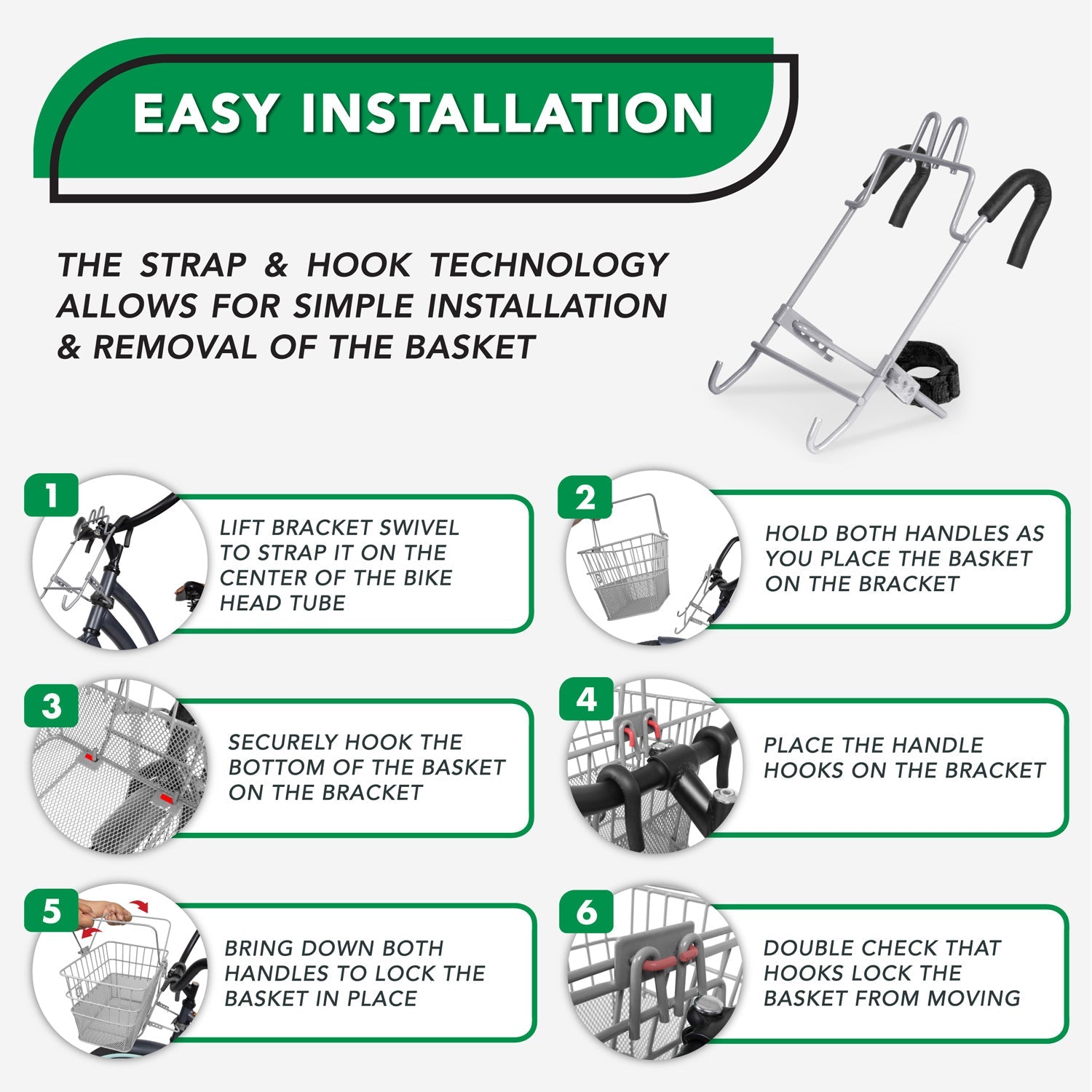 EASY INSTALLATION

THE STRAP & HOOK TECHNOLOGY ALLOWS FOR SIMPLE INSTALLATION & REMOVAL OF THE BASKET

1
LIFT BRACKET SWIVEL TO STRAP IT ON THE CENTER OF THE BIKE HEAD TUBE

2
HOLD BOTH HANDLES AS YOU PLACE THE BASKET ON THE BRACKET

3
SECURELY HOOK THE BOTTOM OF THE BASKET ON THE BRACKET

4
PLACE THE HANDLE HOOKS ON THE BRACKET

5
BRING DOWN BOTH HANDLES TO LOCK THE BASKET IN PLACE

6
DOUBLE CHECK THAT HOOKS LOCK THE BASKET FROM MOVING